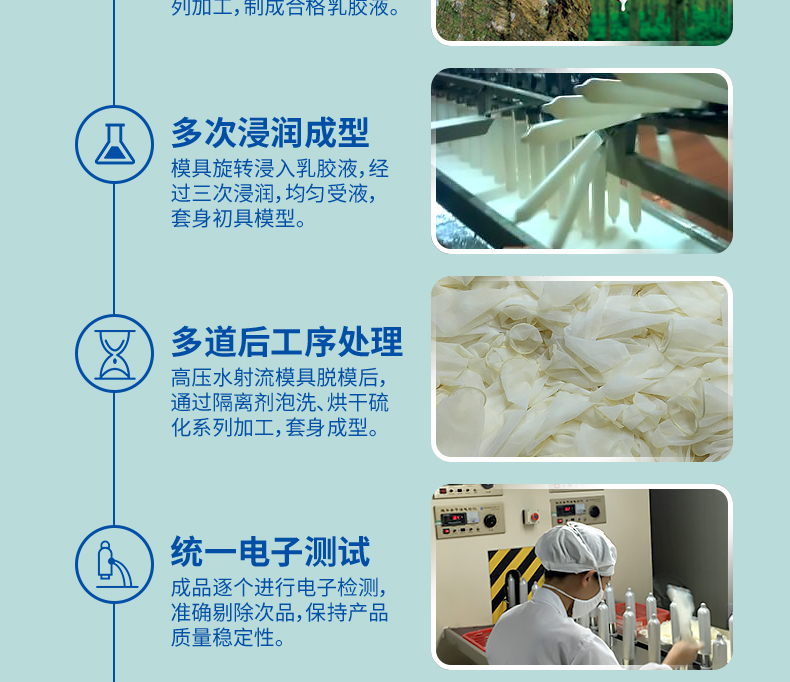 列加工，制成合格乳胶液。

多次浸润成型

模具旋转浸入乳胶液，经过三次浸润，均匀受液，套身初具模型。

多道后工序处理

高压水射流模具脱模后，通过隔离剂泡洗、烘干硫化系列加工，套身成型。

统一电子测试

成品逐个进行电子检测，准确剔除次品，保持产品质量稳定性。