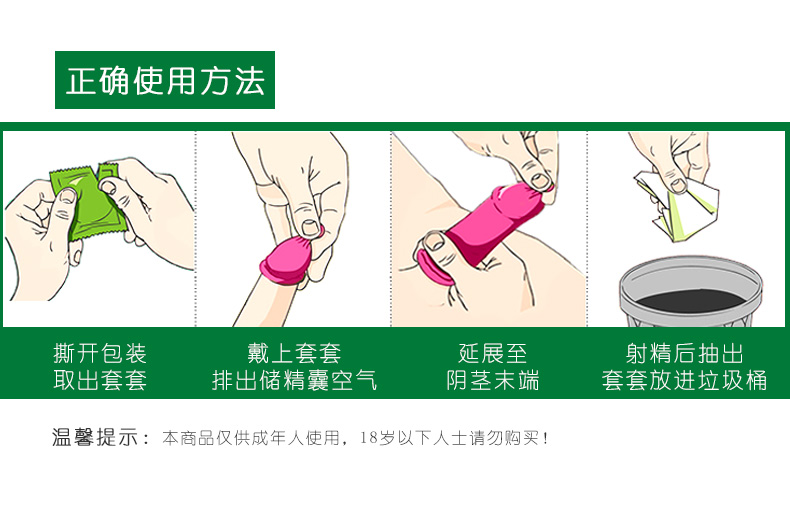 正确使用方法

撕开包装
取出套套

戴上套套
排出储精囊空气

延展至
阴茎末端

射精后抽出
套套放进垃圾桶

温馨提示：本商品仅供成年人使用，18岁以下人士请勿购买！