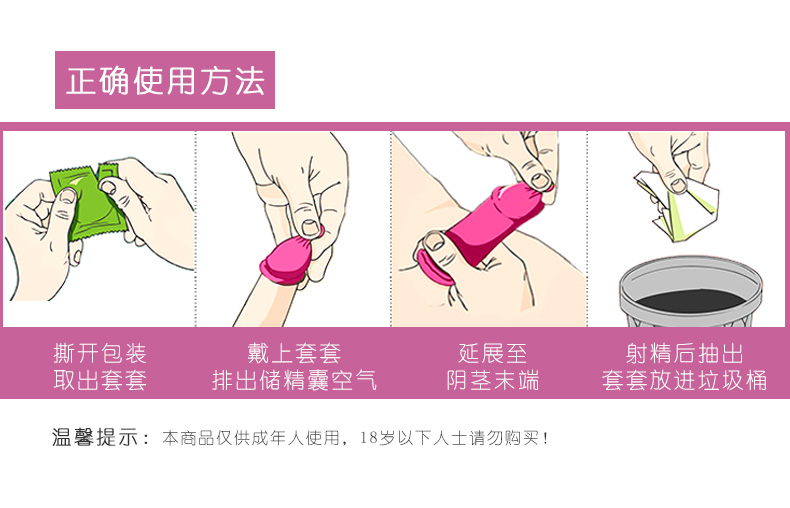 正确使用方法

撕开包装
取出套套

戴上套套
排出储精囊空气

延展至
阴茎末端

射精后抽出
套套放进垃圾桶

温馨提示：本商品仅供成年人使用，18岁以下人士请勿购买！