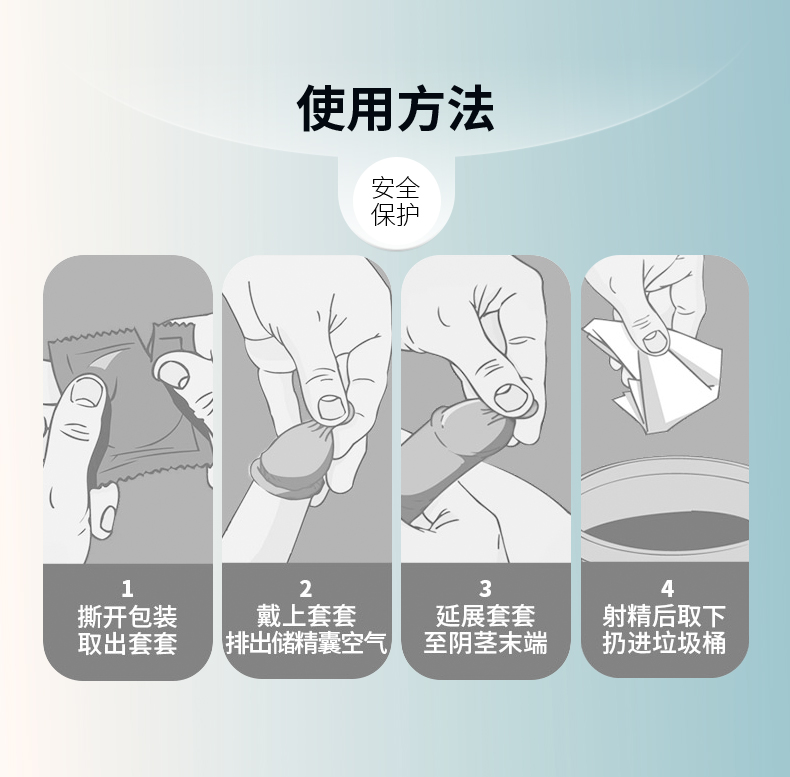 使用方法

安全
保护

1
撕开包装
取出套套

2
戴上套套
排出储精囊空气

3
延展套套
至阴茎末端

4
射精后取下
扔进垃圾桶